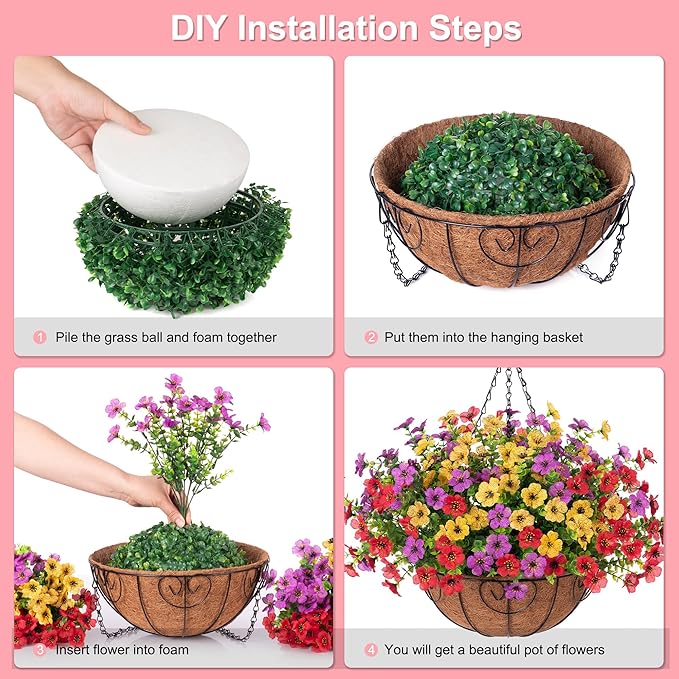 DIY Installation Steps

1 Pile the grass ball and foam together

2 Put them into the hanging basket

3 Insert flower into foam

4 You will get a beautiful pot of flowers