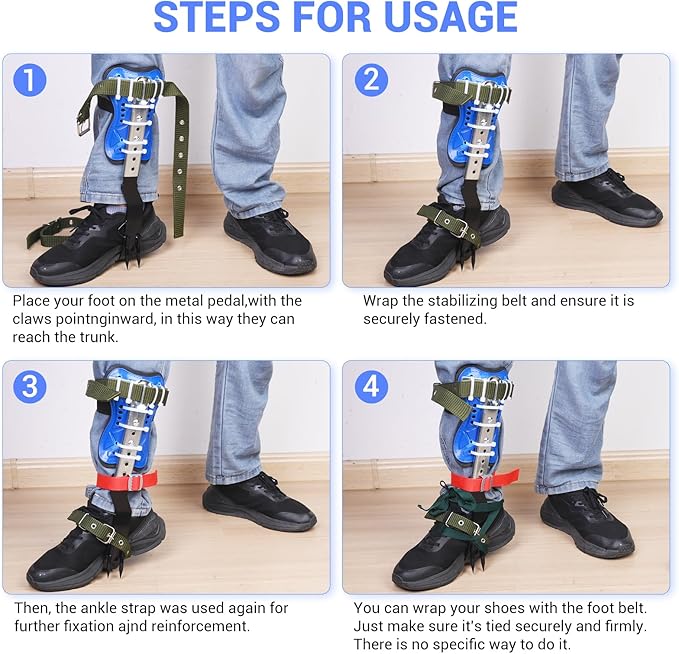 STEPS FOR USAGE

1

Place your foot on the metal pedal,with the claws pointnginward, in this way they can reach the trunk.

2

Wrap the stabilizing belt and ensure it is securely fastened.

3

Then, the ankle strap was used again for further fixation ajnd reinforcement.

4

You can wrap your shoes with the foot belt. Just make sure it's tied securely and firmly. There is no specific way to do it.