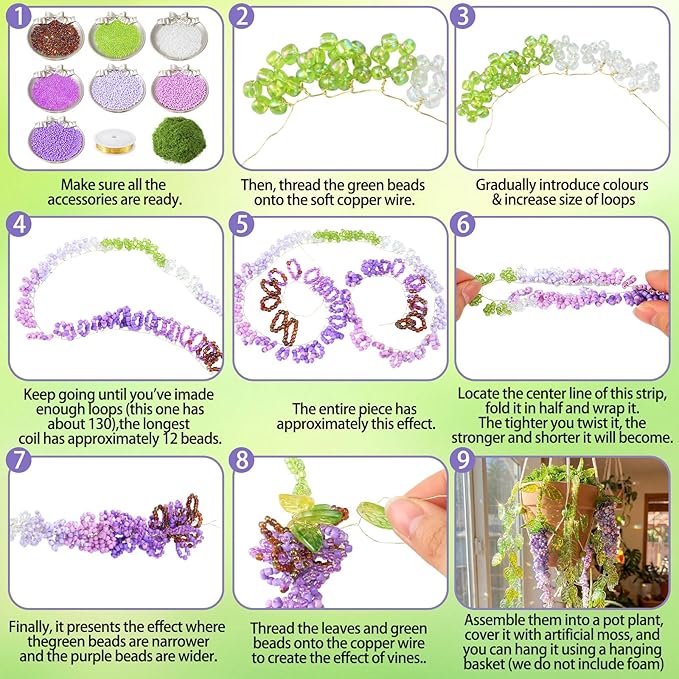 1

Make sure all the accessories are ready.

2

Then, thread the green beads onto the soft copper wire.

3

Gradually introduce colours & increase size of loops

4

Keep going until you've imade enough loops (this one has about 130),the longest coil has approximately 12 beads.

5

The entire piece has approximately this effect.

6

Locate the center line of this strip, fold it in half and wrap it. The tighter you twist it, the stronger and shorter it will become.

7

Finally, it presents the effect where thegreen beads are narrower and the purple beads are wider.

8

Thread the leaves and green beads onto the copper wire to create the effect of vines..

9

Assemble them into a pot plant, cover it with artificial moss, and you can hang it using a hanging basket (we do not include foam)