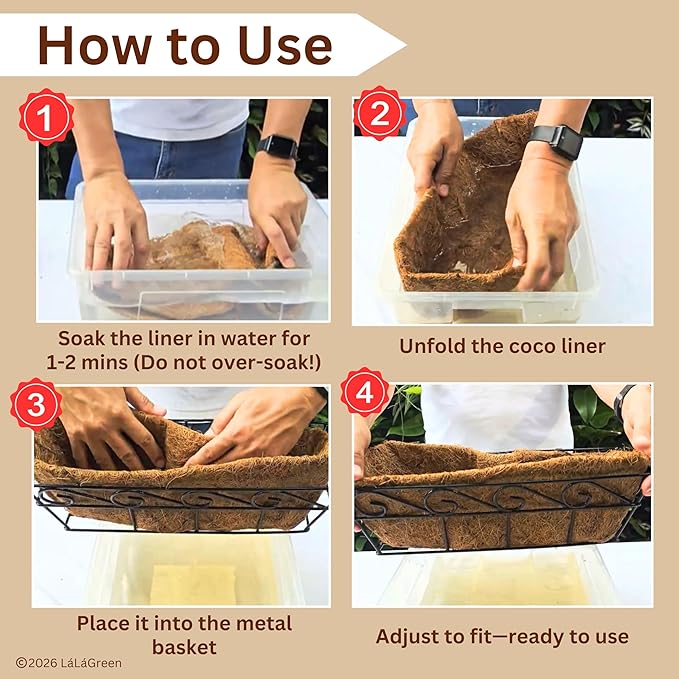 How to Use

1

Soak the liner in water for 1-2 mins (Do not over-soak!)

2

Unfold the coco liner

3

Place it into the metal basket

4

Adjust to fit—ready to use

©2026 LáLáGreen