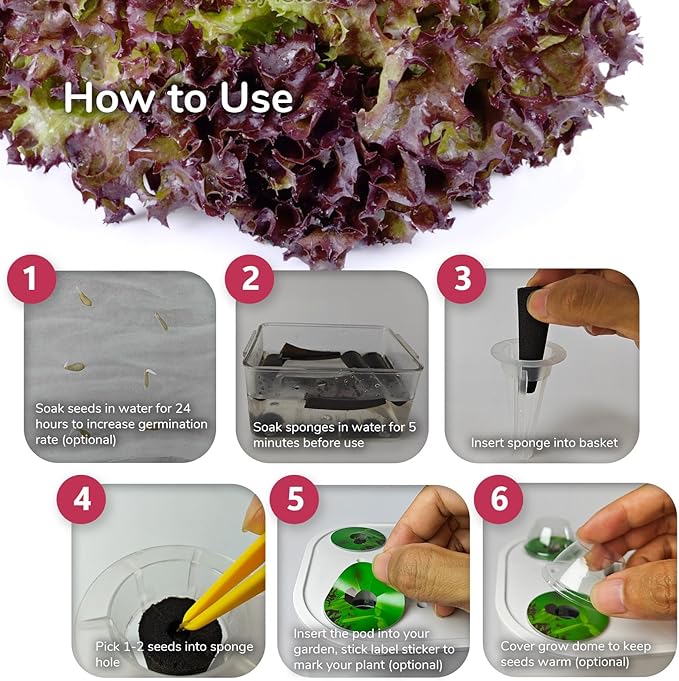 How to Use

1

Soak seeds in water for 24 hours to increase germination rate (optional)

2

Soak sponges in water for 5 minutes before use

3

Insert sponge into basket

4

Pick 1-2 seeds into sponge hole

5

Insert the pod into your garden, stick label sticker to mark your plant (optional)

6

Cover grow dome to keep seeds warm (optional)