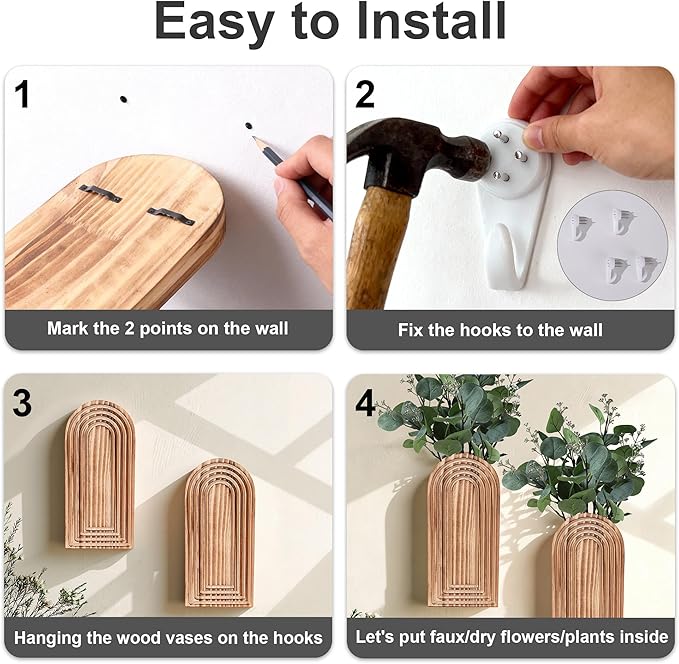 Easy to Install

1

Mark the 2 points on the wall

2

Fix the hooks to the wall

3

Hanging the wood vases on the hooks

4

Let's put faux/dry flowers/plants inside