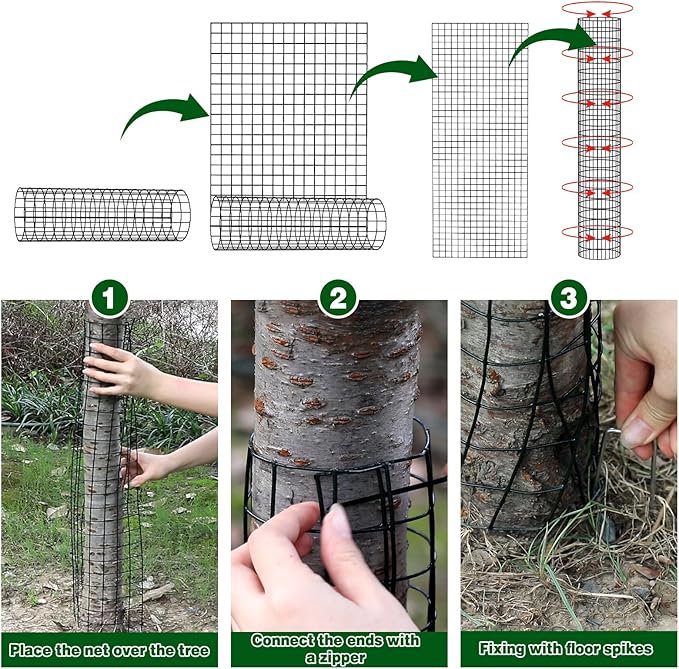 1

2

3

Place the net over the tree

Connect the ends with a zipper

Fixing with floor spikes