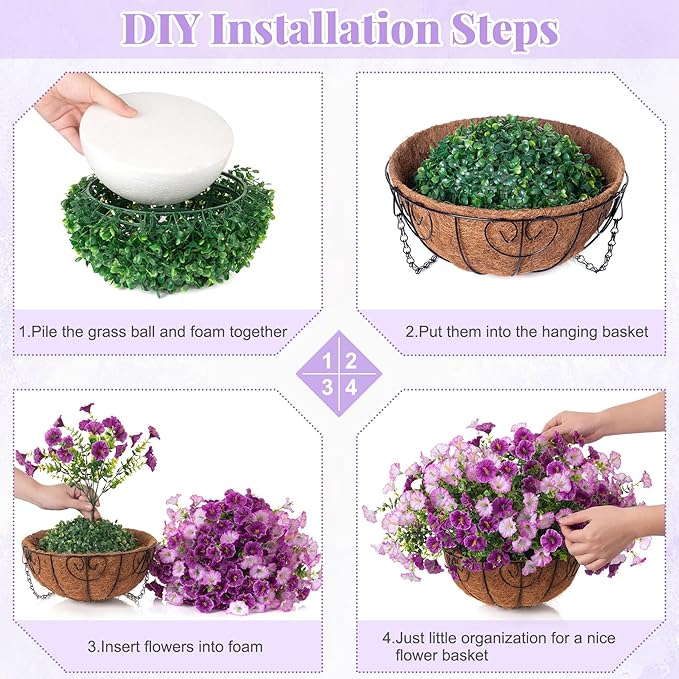 DIY Installation Steps

1.Pile the grass ball and foam together

2.Put them into the hanging basket

1 2
3 4

3.Insert flowers into foam

4.Just little organization for a nice flower basket