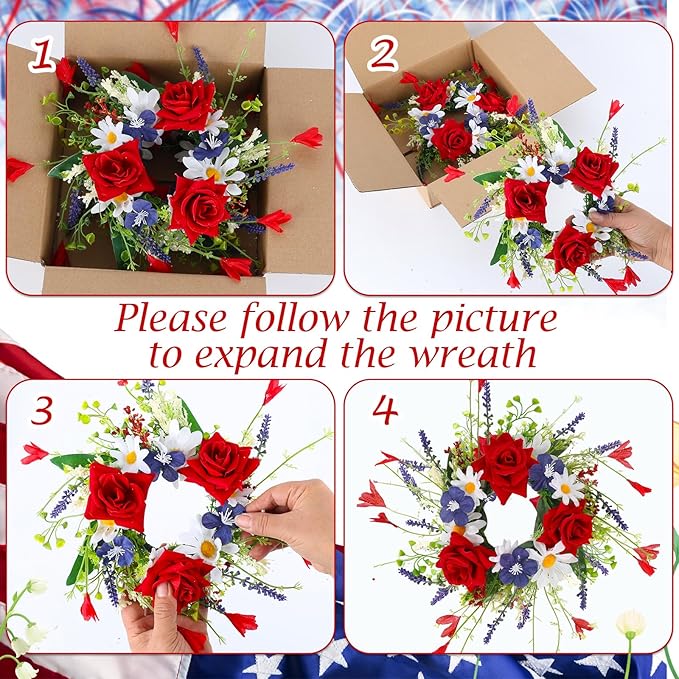 1

2

Please follow the picture to expand the wreath

3

4