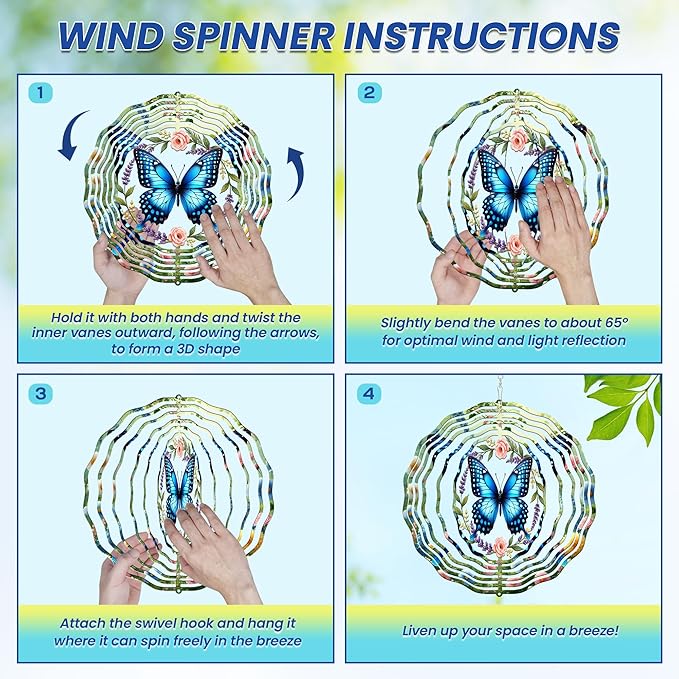 WIND SPINNER INSTRUCTIONS

1

Hold it with both hands and twist the inner vanes outward, following the arrows, to form a 3D shape

2

Slightly bend the vanes to about 65° for optimal wind and light reflection

3

Attach the swivel hook and hang it where it can spin freely in the breeze

4

Liven up your space in a breeze!