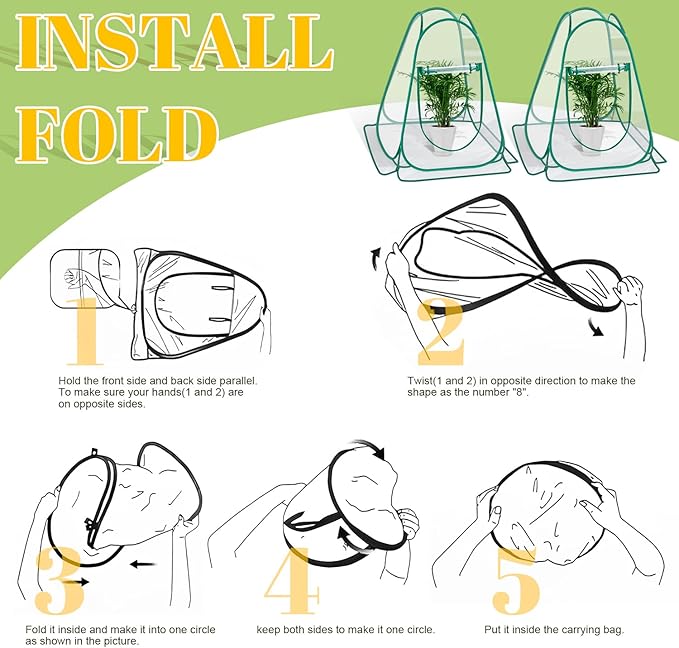 INSTALL
FOLD

1

Hold the front side and back side parallel. To make sure your hands(1 and 2) are on opposite sides.

2

Twist(1 and 2) in opposite direction to make the shape as the number "8".

3

Fold it inside and make it into one circle as shown in the picture.

4

keep both sides to make it one circle.

5

Put it inside the carrying bag.