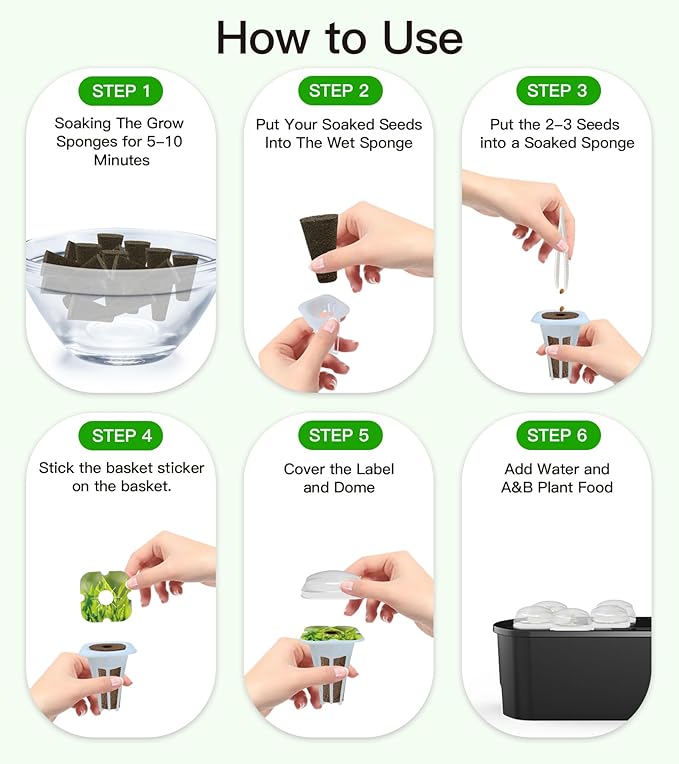 How to Use

STEP 1

Soaking The Grow Sponges for 5–10 Minutes

STEP 2

Put Your Soaked Seeds Into The Wet Sponge

STEP 3

Put the 2–3 Seeds into a Soaked Sponge

STEP 4

Stick the basket sticker on the basket.

STEP 5

Cover the Label and Dome

STEP 6

Add Water and A&B Plant Food