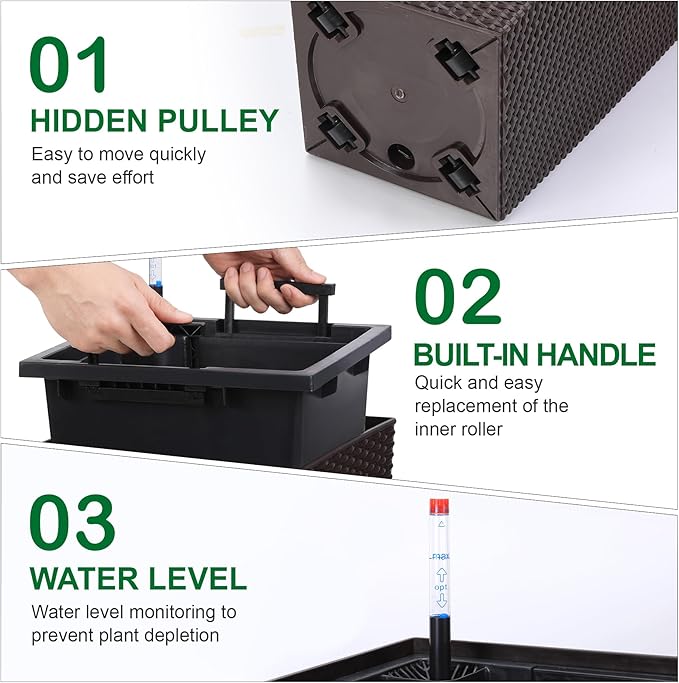 01
HIDDEN PULLEY
Easy to move quickly and save effort

02
BUILT-IN HANDLE
Quick and easy replacement of the inner roller

03
WATER LEVEL
Water level monitoring to prevent plant depletion

max
opt