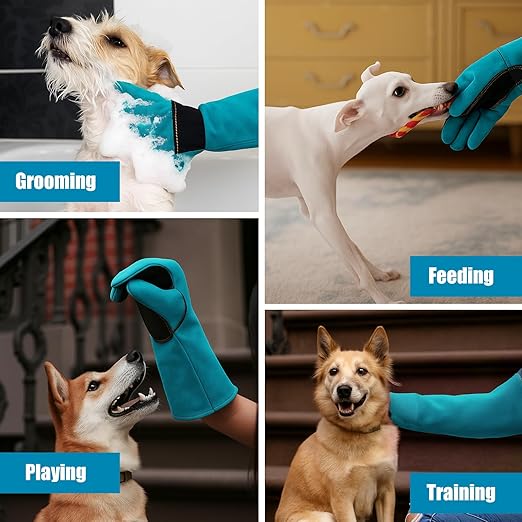 Grooming

Feeding

Playing

Training