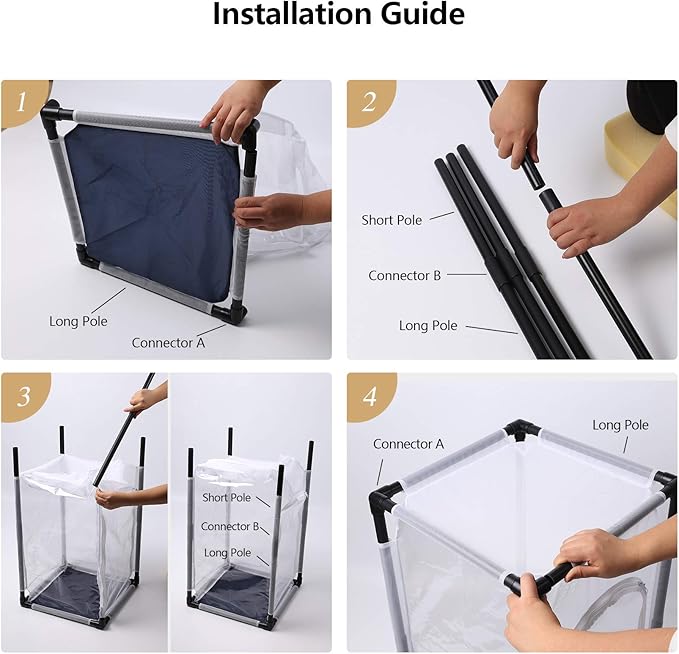 Installation Guide

1

Long Pole

Connector A

2

Short Pole

Connector B

Long Pole

3

Short Pole

Connector B

Long Pole

4

Connector A

Long Pole