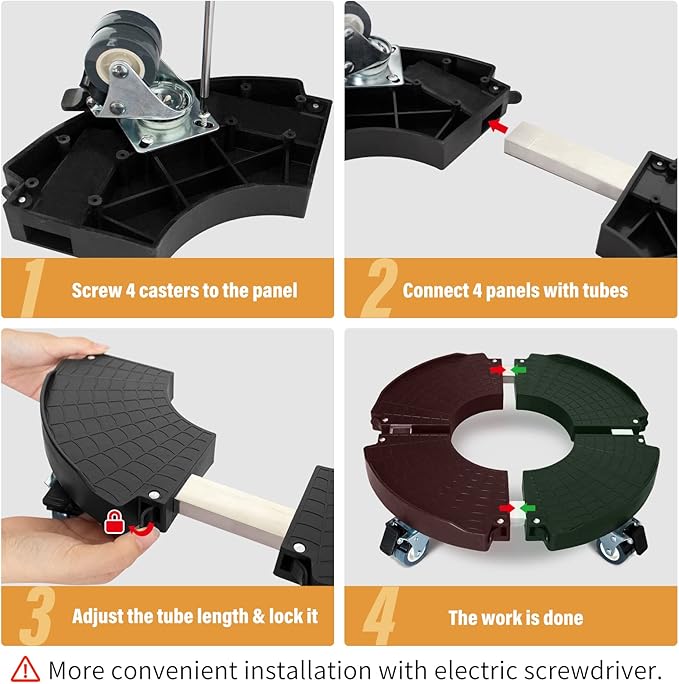 1 Screw 4 casters to the panel

2 Connect 4 panels with tubes

3 Adjust the tube length & lock it

4 The work is done

More convenient installation with electric screwdriver.