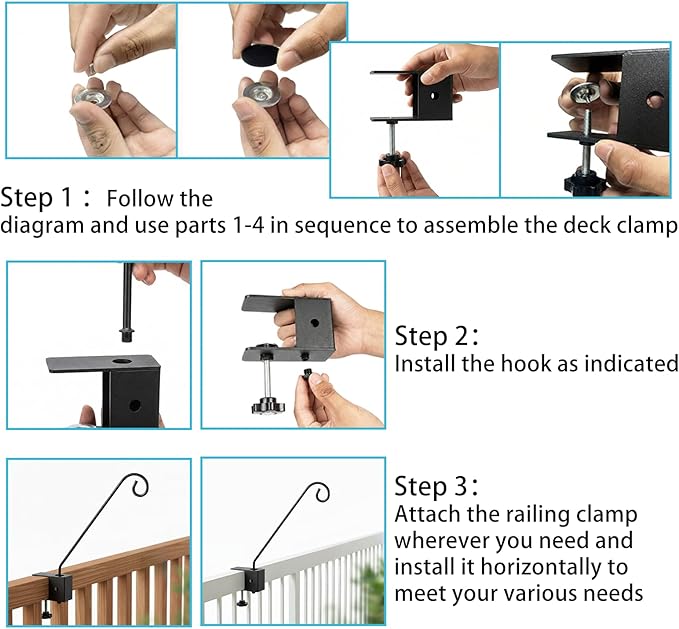 Step 1： Follow the diagram and use parts 1-4 in sequence to assemble the deck clamp

Step 2：
Install the hook as indicated

Step 3：
Attach the railing clamp wherever you need and install it horizontally to meet your various needs