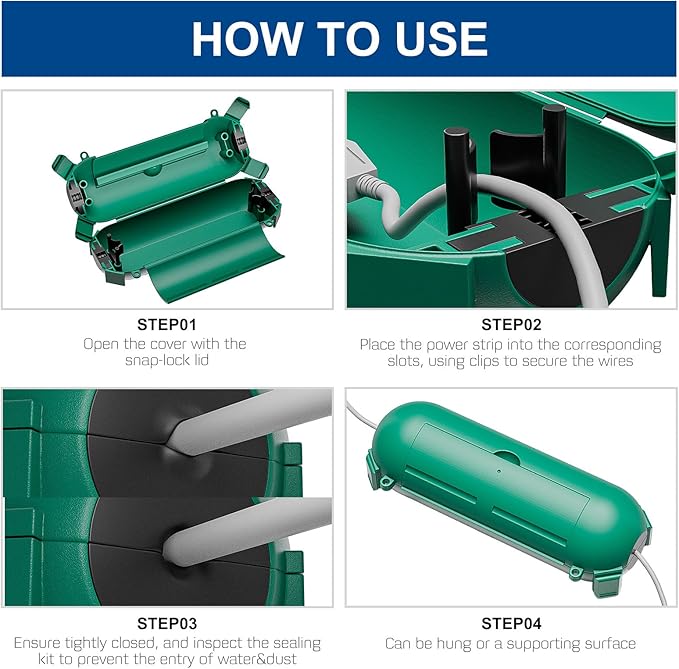 HOW TO USE

STEP01
Open the cover with the snap-lock lid

STEP02
Place the power strip into the corresponding slots, using clips to secure the wires

STEP03
Ensure tightly closed, and inspect the sealing kit to prevent the entry of water&dust

STEP04
Can be hung or a supporting surface