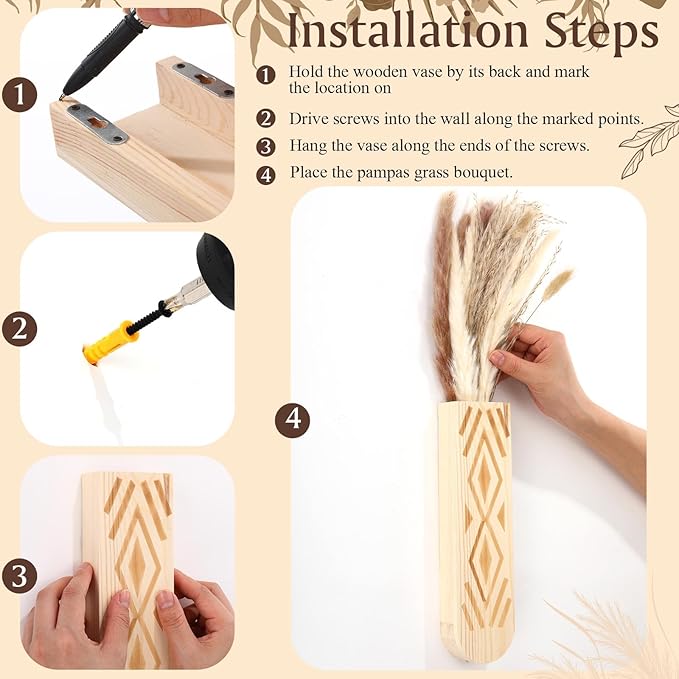 Installation Steps

1 Hold the wooden vase by its back and mark the location on

2 Drive screws into the wall along the marked points.

3 Hang the vase along the ends of the screws.

4 Place the pampas grass bouquet.

1

2

3

4