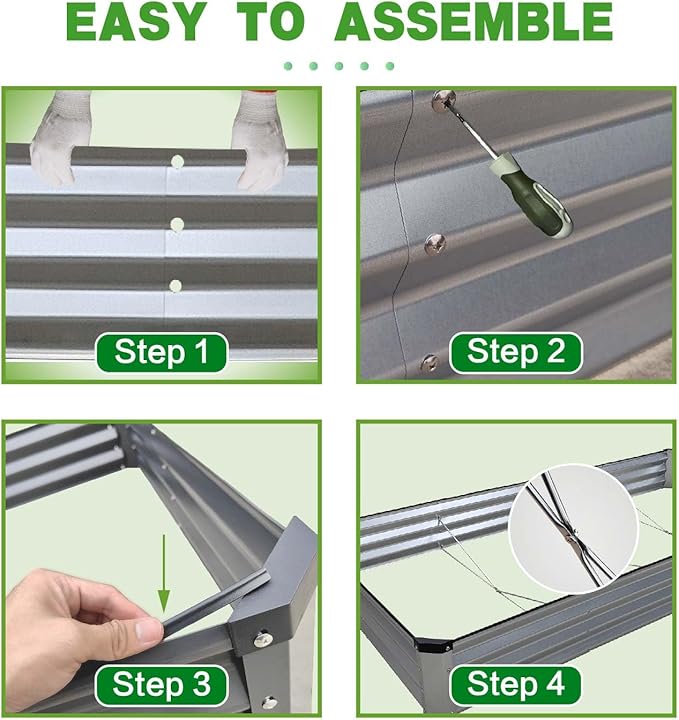 EASY TO ASSEMBLE

Step 1

Step 2

Step 3

Step 4