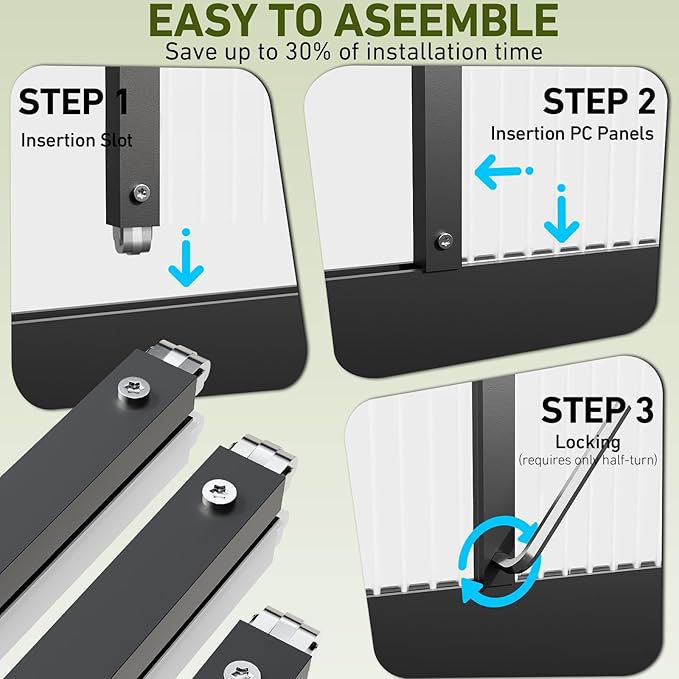 EASY TO ASEEMBLE
Save up to 30% of installation time

STEP 1
Insertion Slot

STEP 2
Insertion PC Panels

STEP 3
Locking
(requires only half-turn)