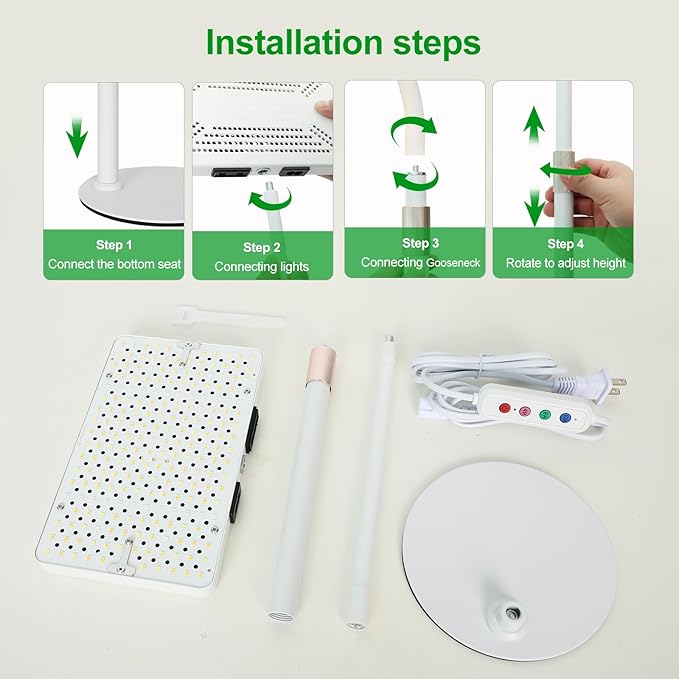 Installation steps

Step 1
Connect the bottom seat

Step 2
Connecting lights

Step 3
Connecting Gooseneck

Step 4
Rotate to adjust height