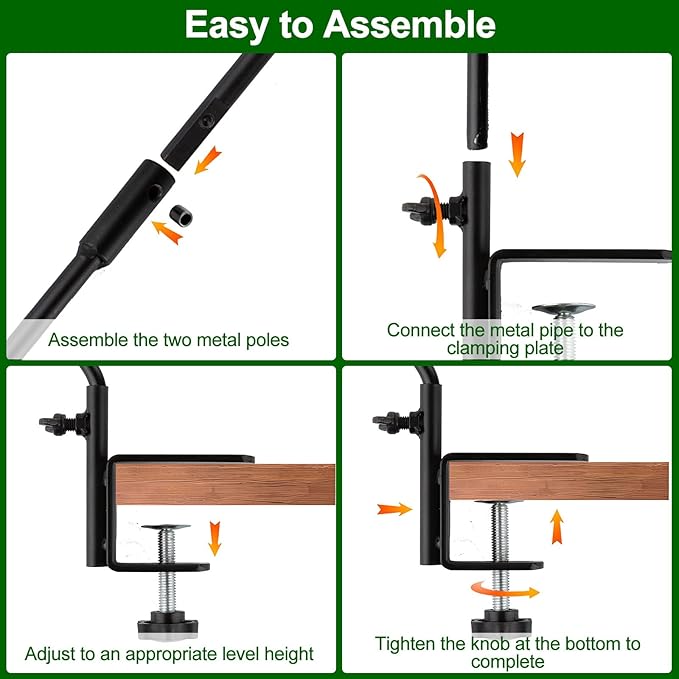 Easy to Assemble

Assemble the two metal poles

Connect the metal pipe to the clamping plate

Adjust to an appropriate level height

Tighten the knob at the bottom to complete