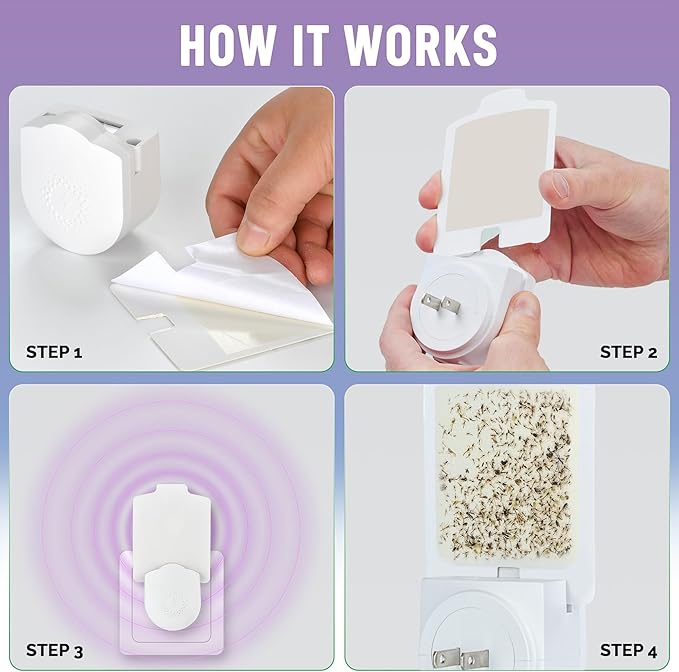 HOW IT WORKS

STEP 1

STEP 2

STEP 3

STEP 4