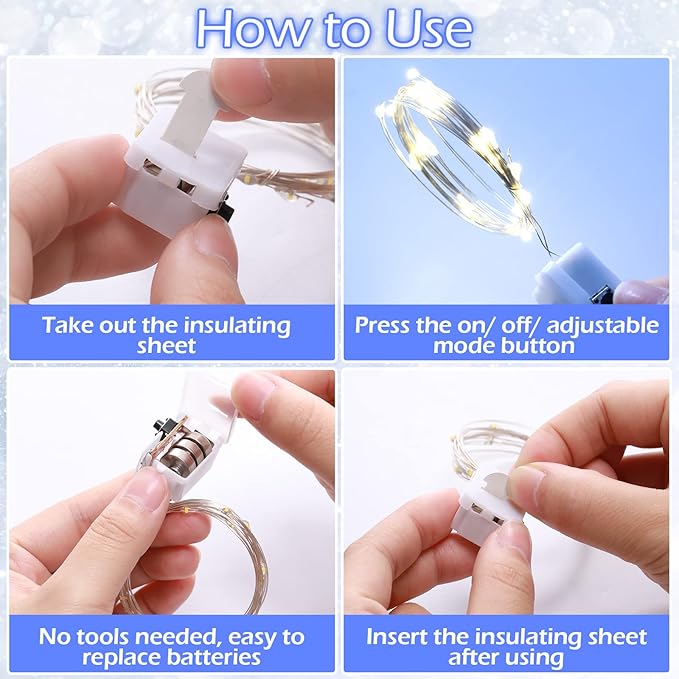 How to Use

Take out the insulating sheet

Press the on/ off/ adjustable mode button

No tools needed, easy to replace batteries

Insert the insulating sheet after using