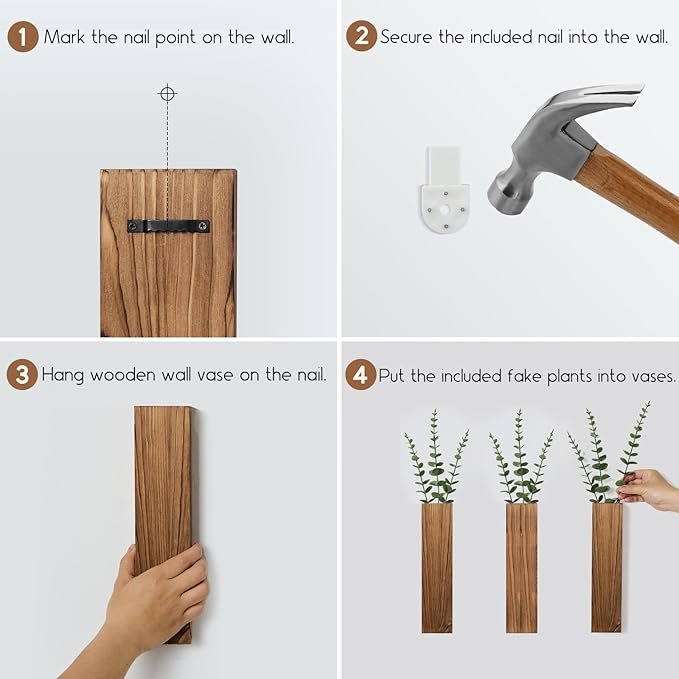 1 Mark the nail point on the wall.

2 Secure the included nail into the wall.

3 Hang wooden wall vase on the nail.

4 Put the included fake plants into vases.