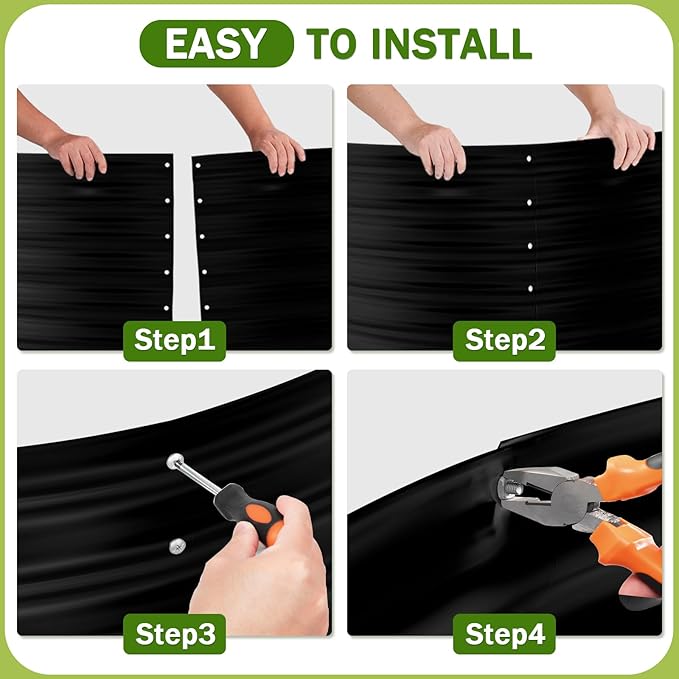 EASY TO INSTALL

Step1

Step2

Step3

Step4