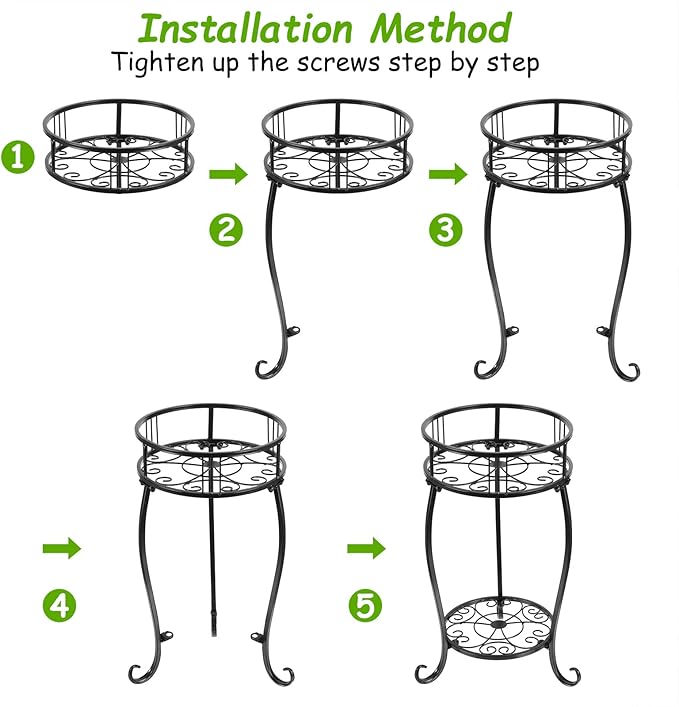 Installation Method
Tighten up the screws step by step

1

2

3

4

5