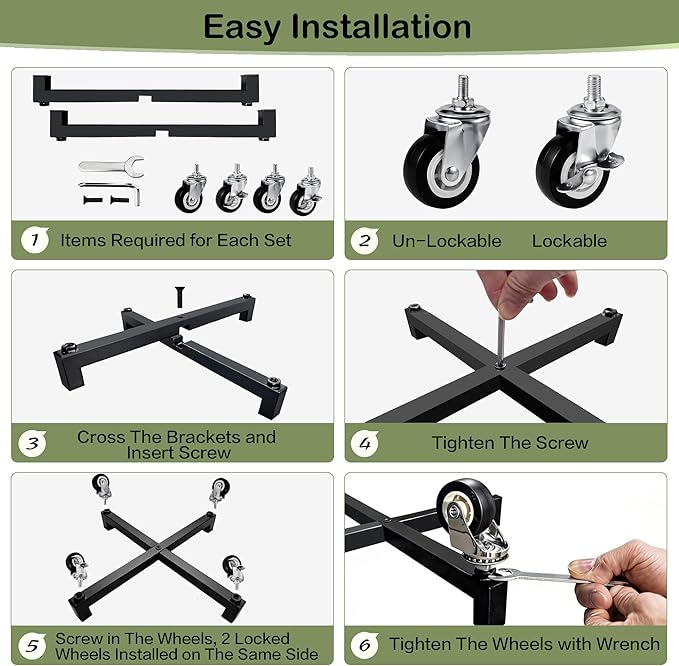 Easy Installation

1 Items Required for Each Set

2 Un-Lockable Lockable

3 Cross The Brackets and Insert Screw

4 Tighten The Screw

5 Screw in The Wheels, 2 Locked Wheels Installed on The Same Side

6 Tighten The Wheels with Wrench