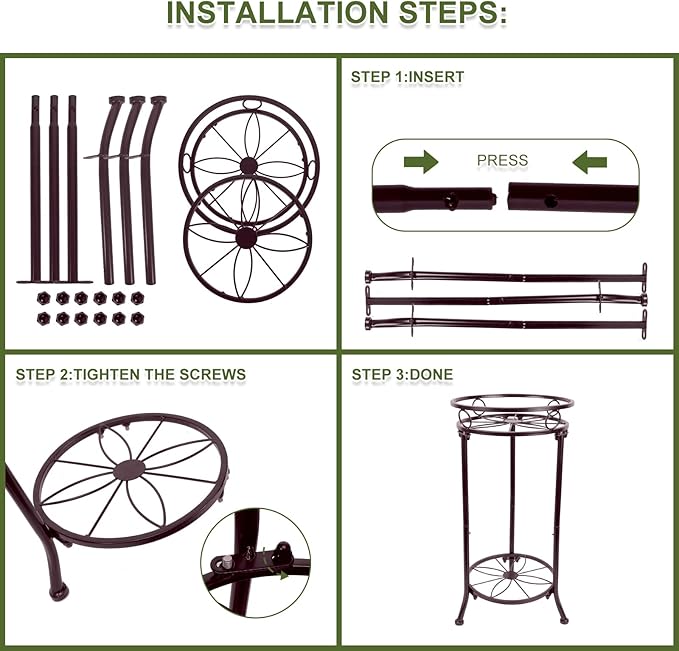 INSTALLATION STEPS:

STEP 1:INSERT

PRESS

STEP 2:TIGHTEN THE SCREWS

STEP 3:DONE