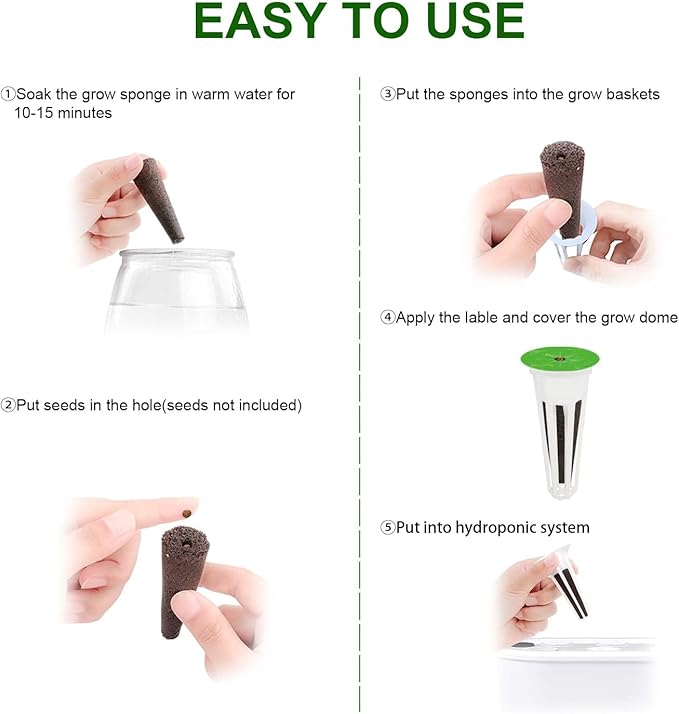 EASY TO USE

①Soak the grow sponge in warm water for 10-15 minutes

②Put seeds in the hole(seeds not included)

③Put the sponges into the grow baskets

④Apply the lable and cover the grow dome

⑤Put into hydroponic system