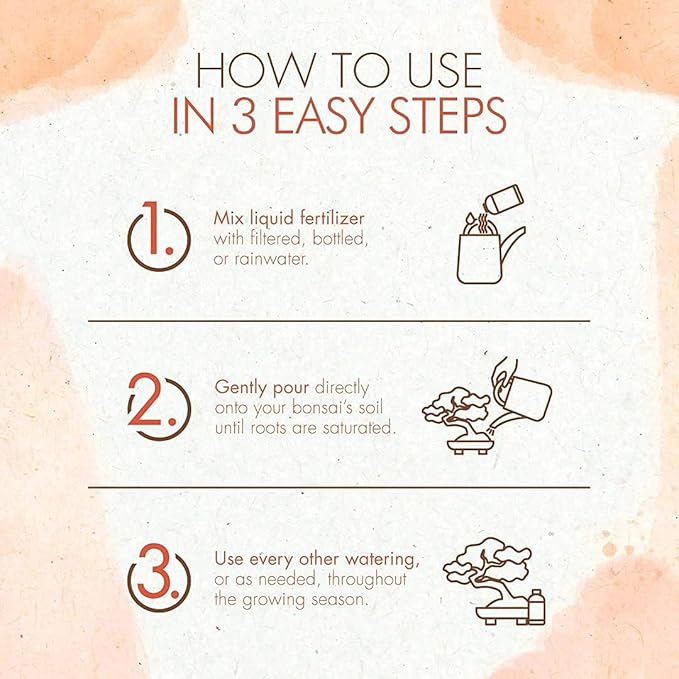 HOW TO USE
IN 3 EASY STEPS

1. Mix liquid fertilizer with filtered, bottled, or rainwater.

2. Gently pour directly onto your bonsai's soil until roots are saturated.

3. Use every other watering, or as needed, throughout the growing season.