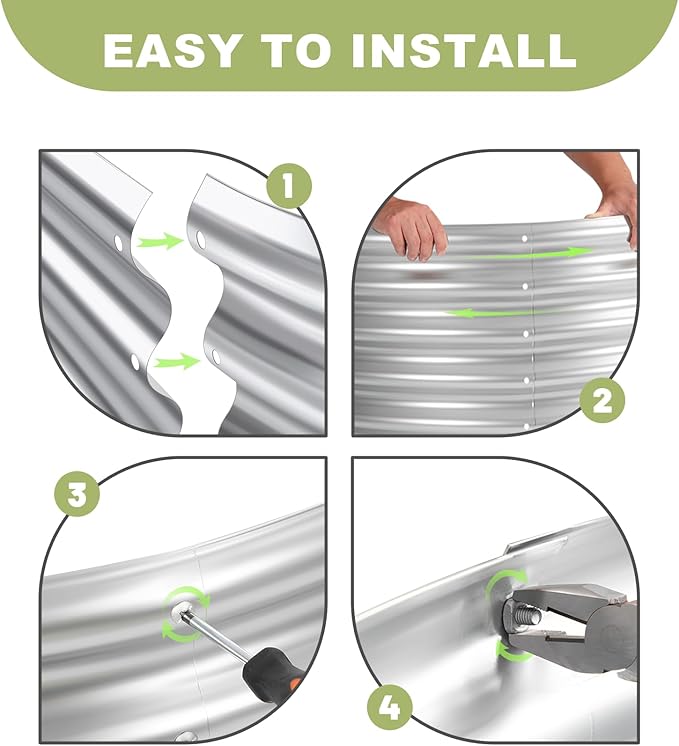 EASY TO INSTALL

1

2

3

4