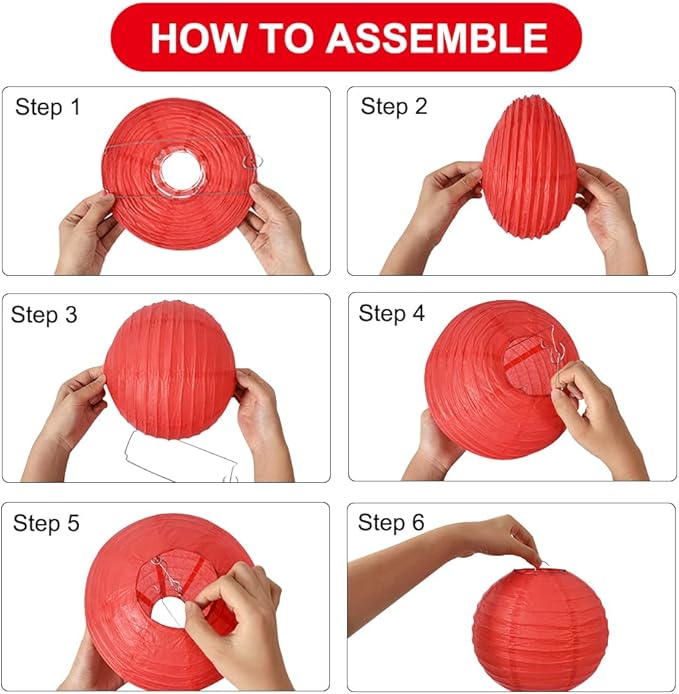 HOW TO ASSEMBLE

Step 1

Step 2

Step 3

Step 4

Step 5

Step 6