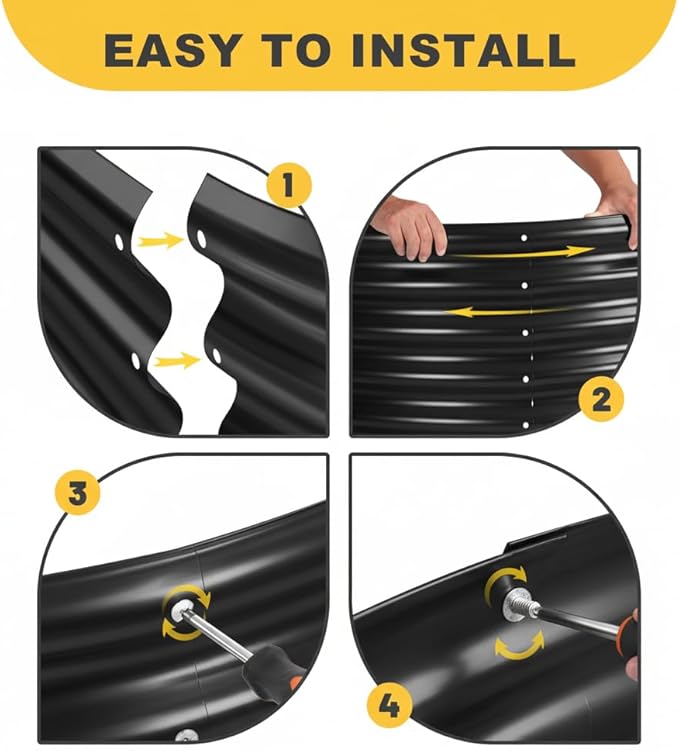 EASY TO INSTALL

1

2

3

4