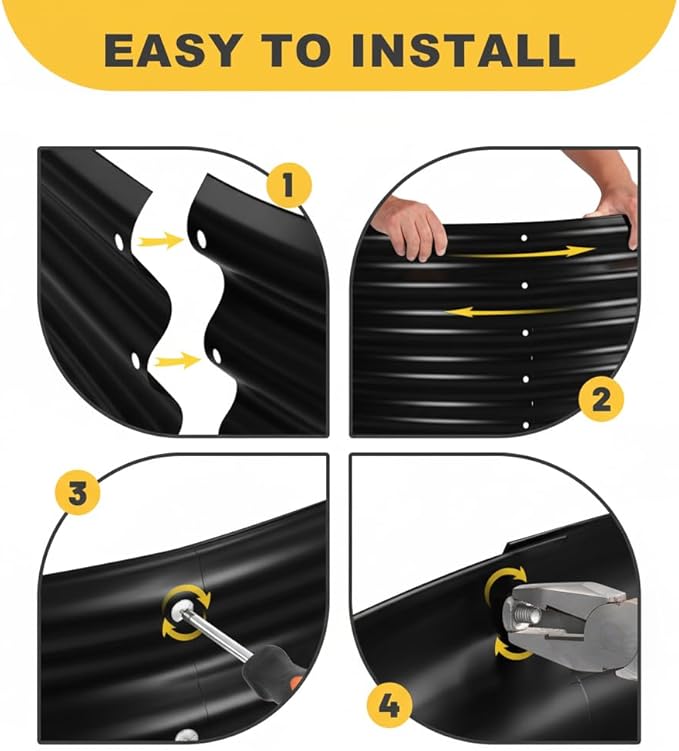 EASY TO INSTALL

1

2

3

4