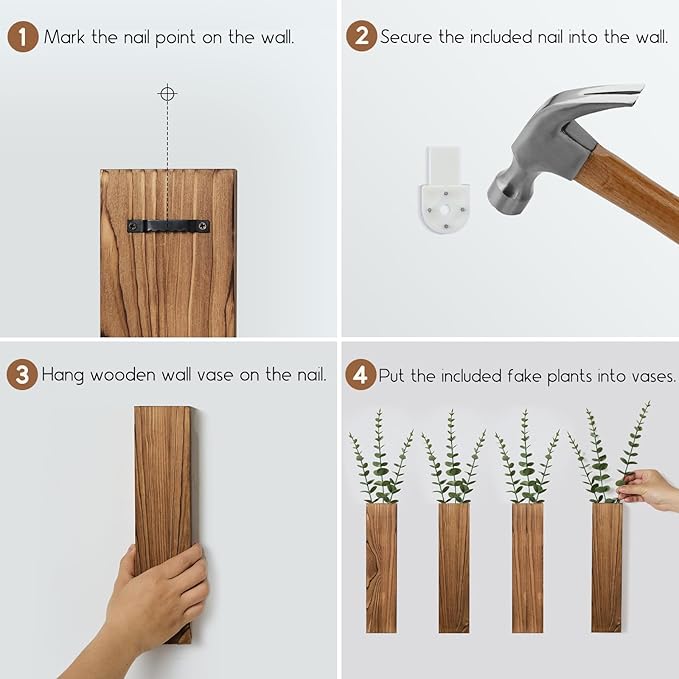 1 Mark the nail point on the wall.

2 Secure the included nail into the wall.

3 Hang wooden wall vase on the nail.

4 Put the included fake plants into vases.