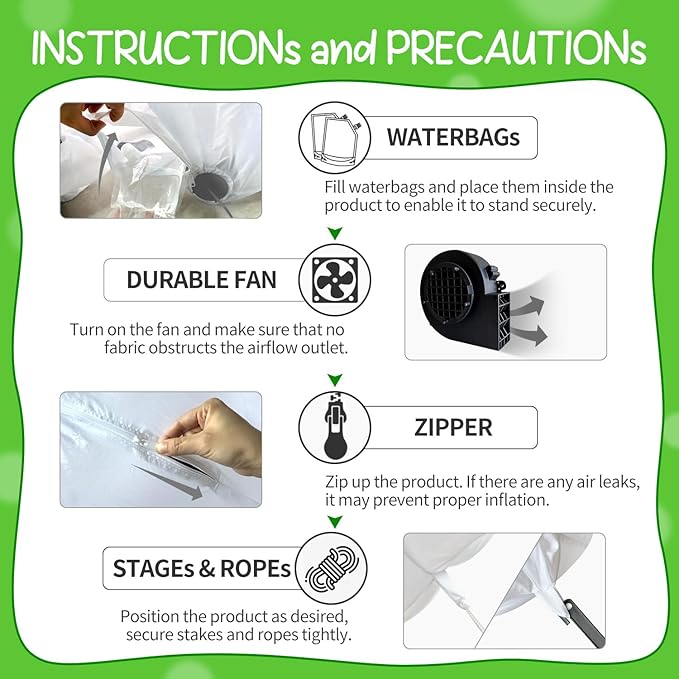 INSTRUCTIONs and PRECAUTIONs

WATERBAGs

Fill waterbags and place them inside the product to enable it to stand securely.

DURABLE FAN

Turn on the fan and make sure that no fabric obstructs the airflow outlet.

ZIPPER

Zip up the product. If there are any air leaks, it may prevent proper inflation.

STAGEs & ROPEs

Position the product as desired, secure stakes and ropes tightly.